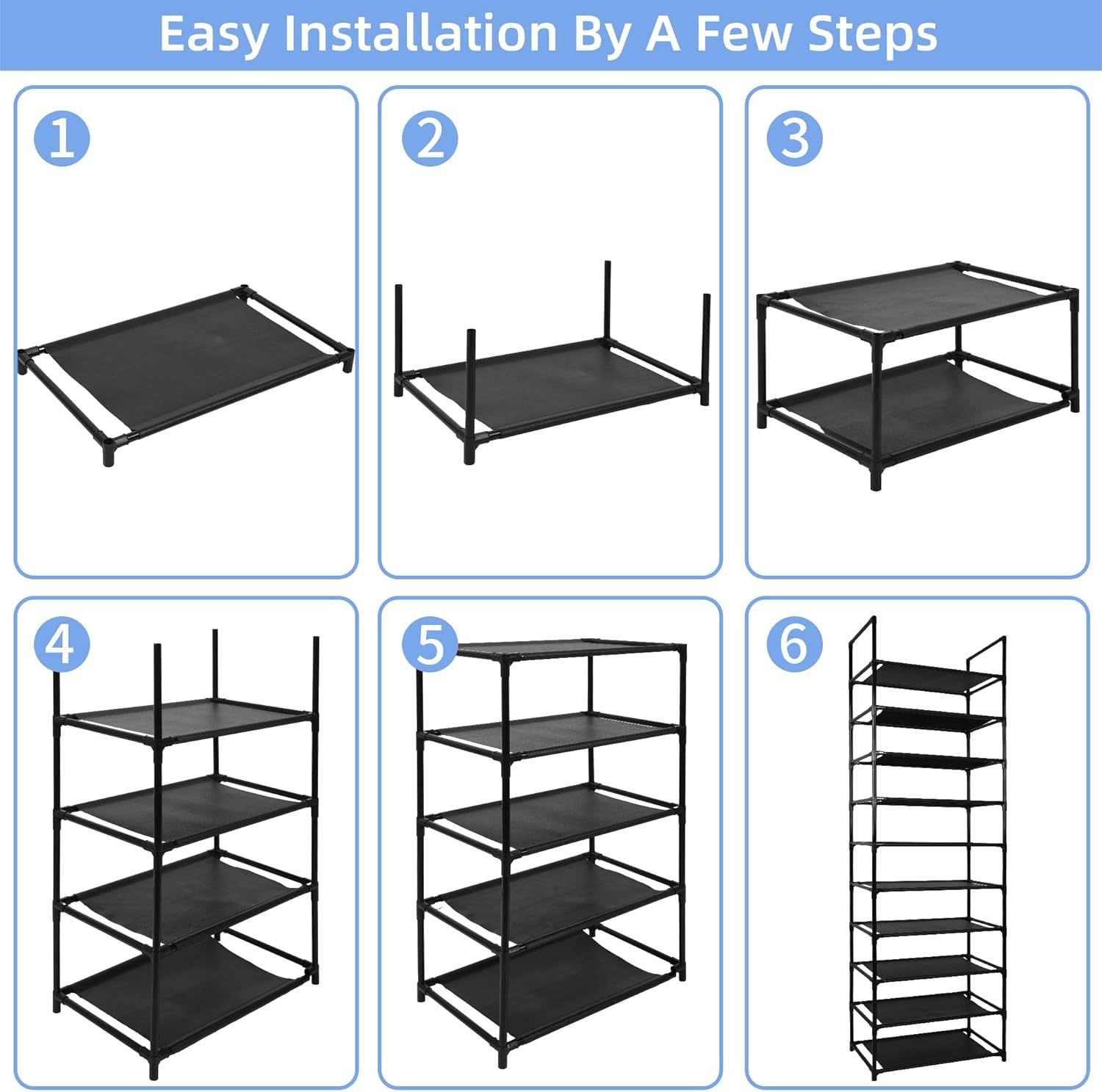 Easy Installation By A Few Steps

1

2

3

4

5

6